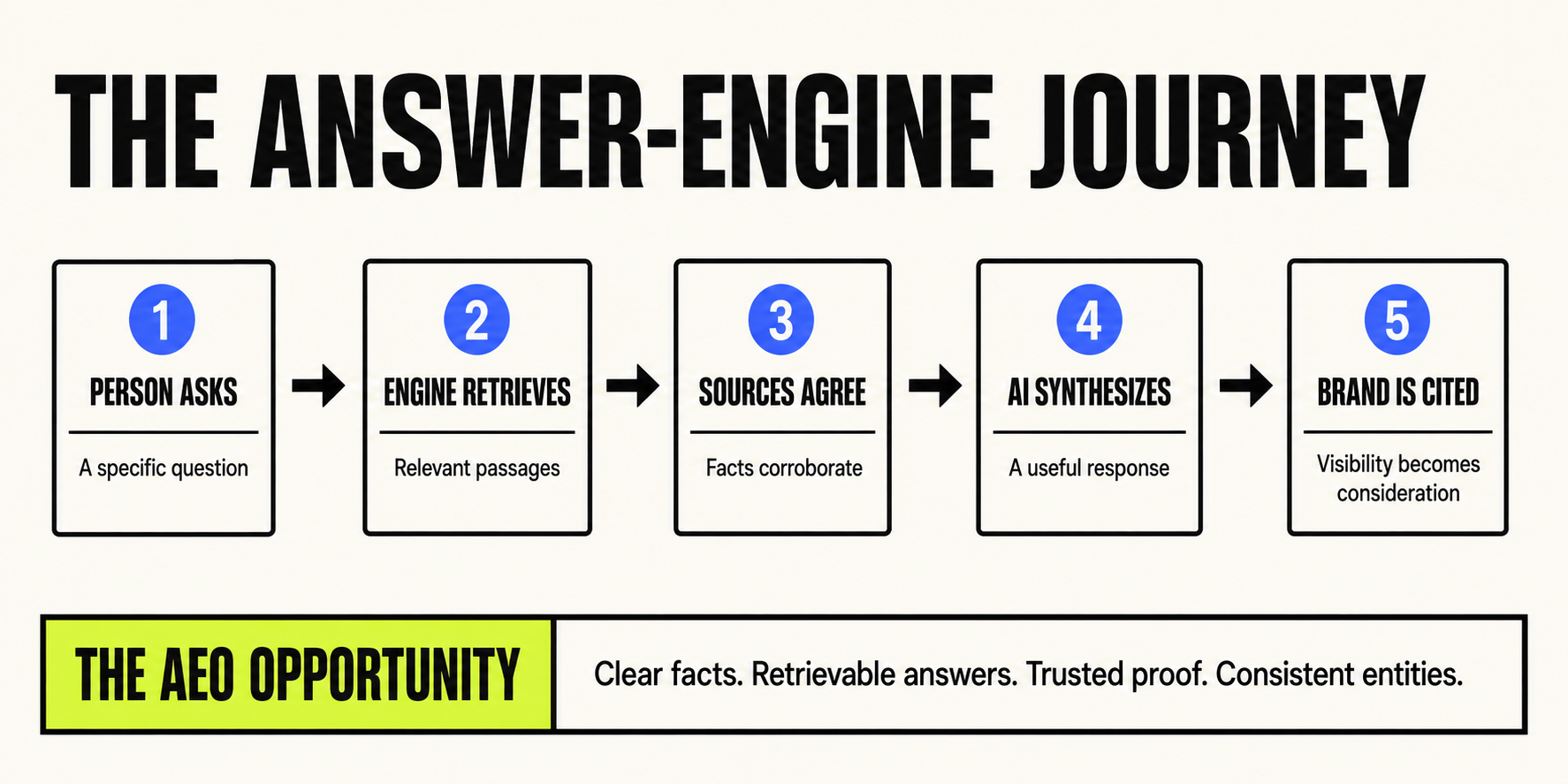 THE ANSWER-ENGINE JOURNEY

1
PERSON ASKS
A specific question

2
ENGINE RETRIEVES
Relevant passages

3
SOURCES AGREE
Facts corroborate

4
AI SYNTHESIZES
A useful response

5
BRAND IS CITED
Visibility becomes consideration

THE AEO OPPORTUNITY

Clear facts. Retrievable answers. Trusted proof. Consistent entities.